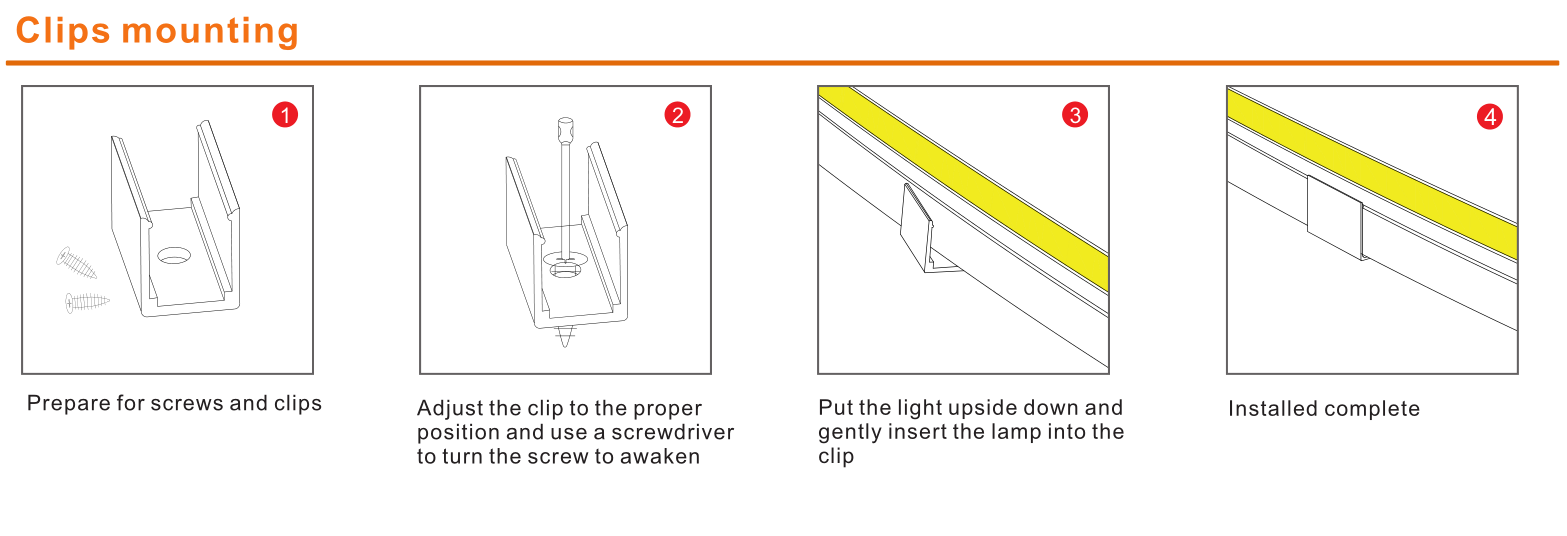 Clips mounting

1

Prepare for screws and clips

2

Adjust the clip to the proper position and use a screwdriver to turn the screw to awaken

3

Put the light upside down and gently insert the lamp into the clip

4

Installed complete