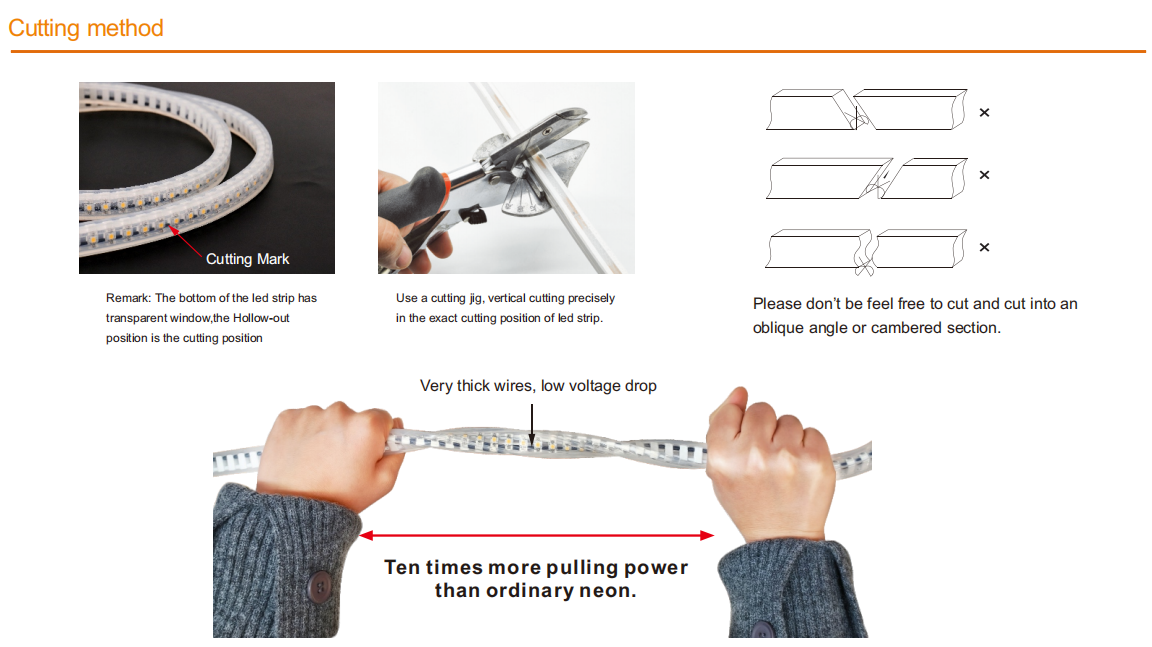 Cutting method

Cutting Mark

Remark: The bottom of the led strip has transparent window,the Hollow-out position is the cutting position

Use a cutting jig, vertical cutting precisely in the exact cutting position of led strip.

×

×

×

Please don't be feel free to cut and cut into an oblique angle or cambered section.

Very thick wires, low voltage drop

Ten times more pulling power than ordinary neon.